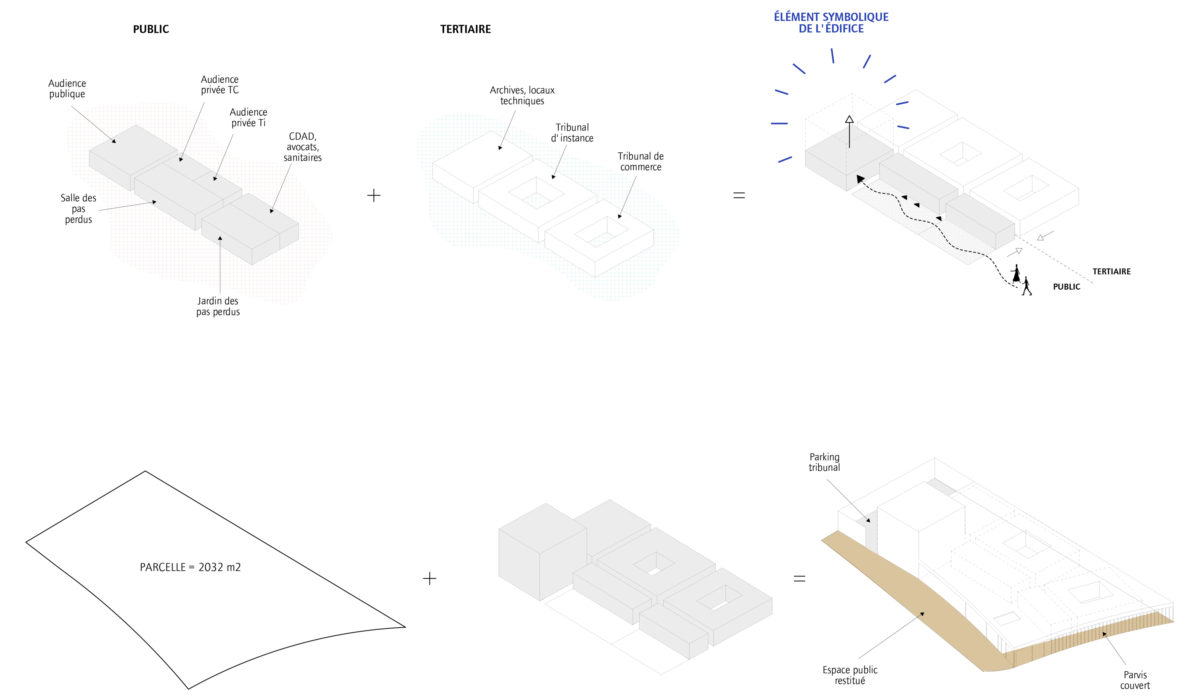 PUBLIC

Audience publique

Audience privée TC

Audience privée Ti

CDAD, avocats, sanitaires

Salle des pas perdus

Jardin des pas perdus

+

TERTIAIRE

Archives, locaux techniques

Tribunal d' instance

Tribunal de commerce

=

ÉLÉMENT SYMBOLIQUE DE L'ÉDIFICE

TERTIAIRE

PUBLIC

PARCELLE = 2032 m2

+

=

Parking tribunal

Espace public restitué

Parvis couvert