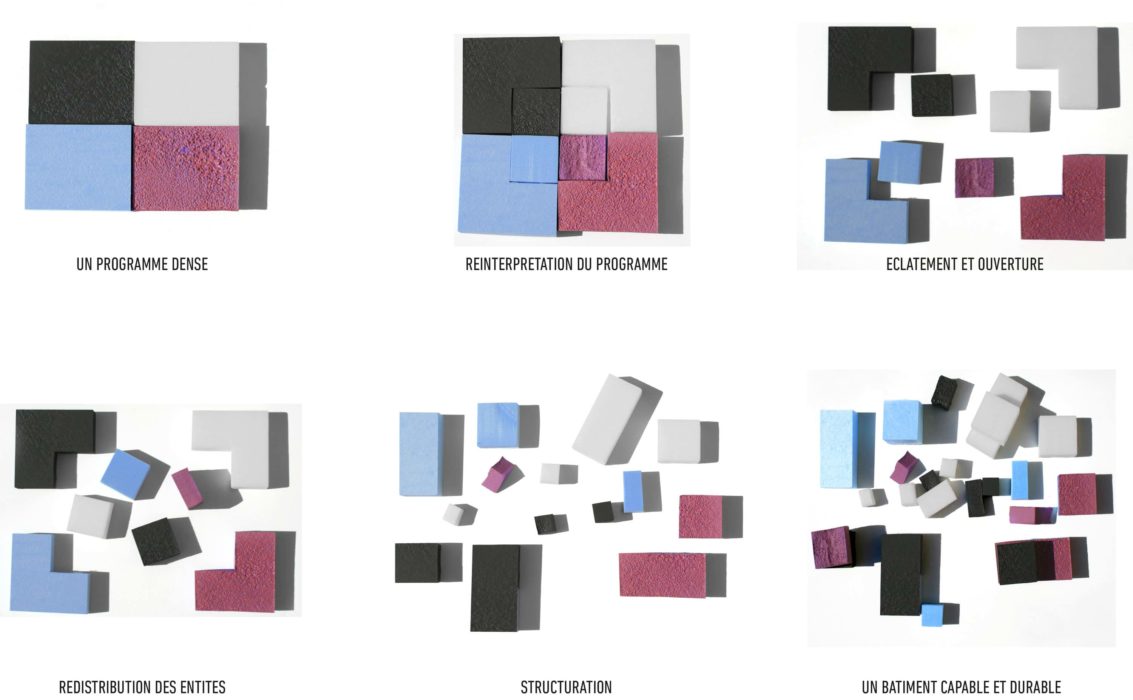 UN PROGRAMME DENSE

REINTERPRETATION DU PROGRAMME

ECLATEMENT ET OUVERTURE

REDISTRIBUTION DES ENTITES

STRUCTURATION

UN BATIMENT CAPABLE ET DURABLE