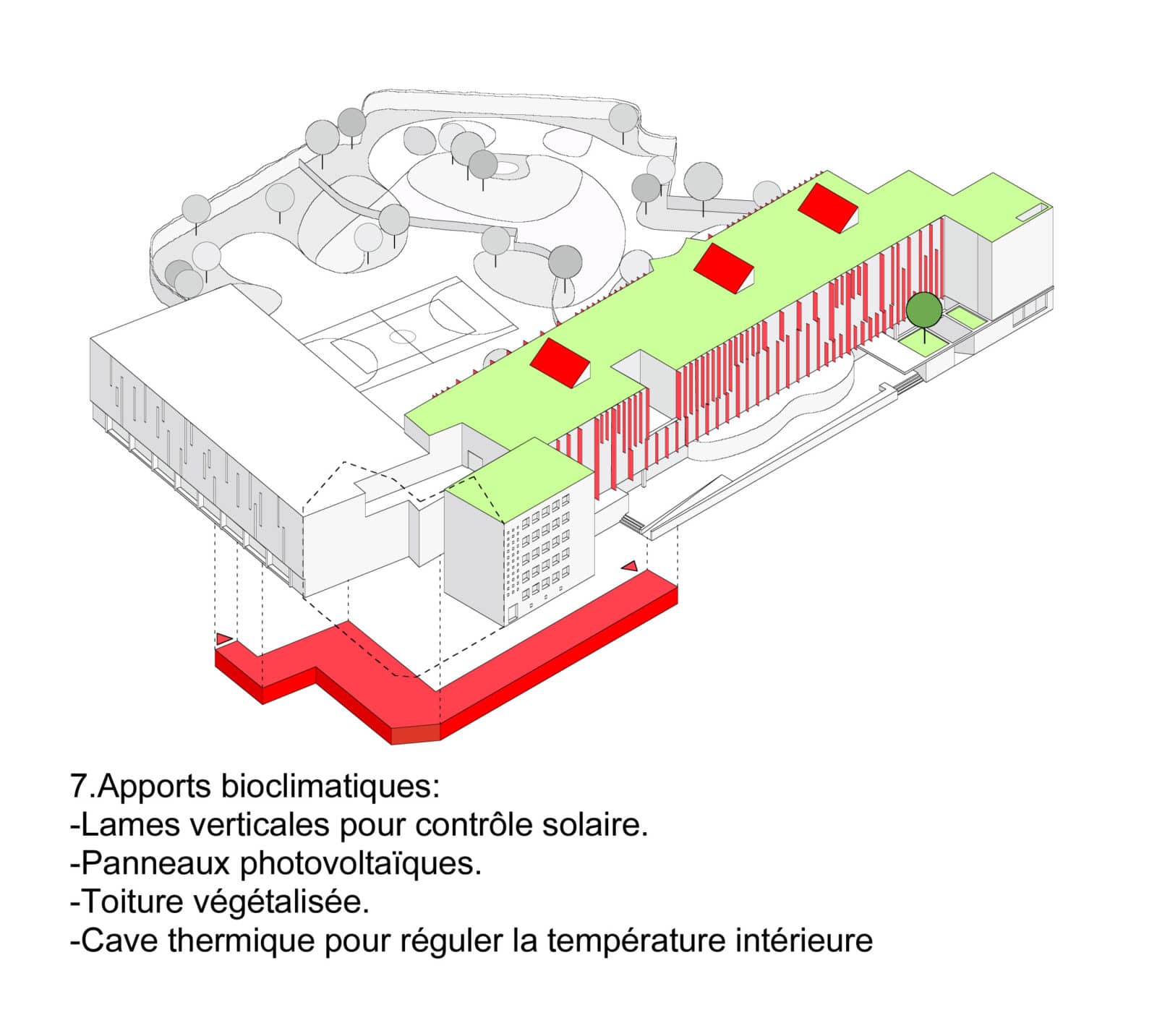 7.Apports bioclimatiques:
-Lames verticales pour contrôle solaire.
-Panneaux photovoltaïques.
-Toiture végétalisée.
-Cave thermique pour réguler la température intérieure