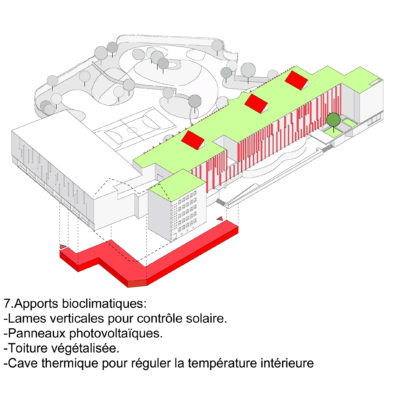 7.Apports bioclimatiques:
-Lames verticales pour contrôle solaire.
-Panneaux photovoltaïques.
-Toiture végétalisée.
-Cave thermique pour réguler la température intérieure