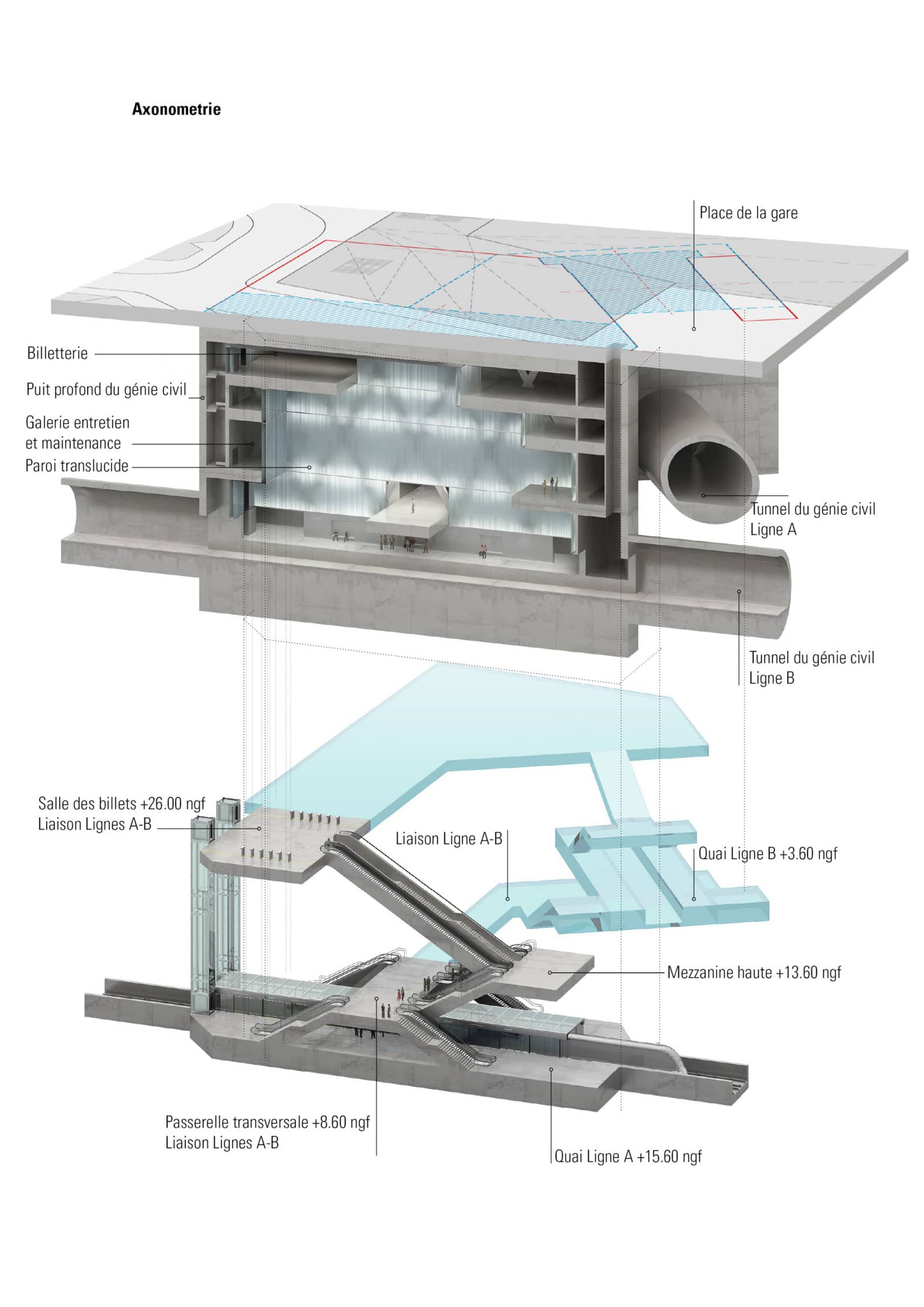 Axonometrie

Place de la gare

Billetterie

Puit profond du génie civil

Galerie entretien et maintenance

Paroi translucide

Tunnel du génie civil Ligne A

Tunnel du génie civil Ligne B

Salle des billets +26.00 ngf
Liaison Lignes A-B

Liaison Ligne A-B

Quai Ligne B +3.60 ngf

Mezzanine haute +13.60 ngf

Passerelle transversale +8.60 ngf
Liaison Lignes A-B

Quai Ligne A +15.60 ngf